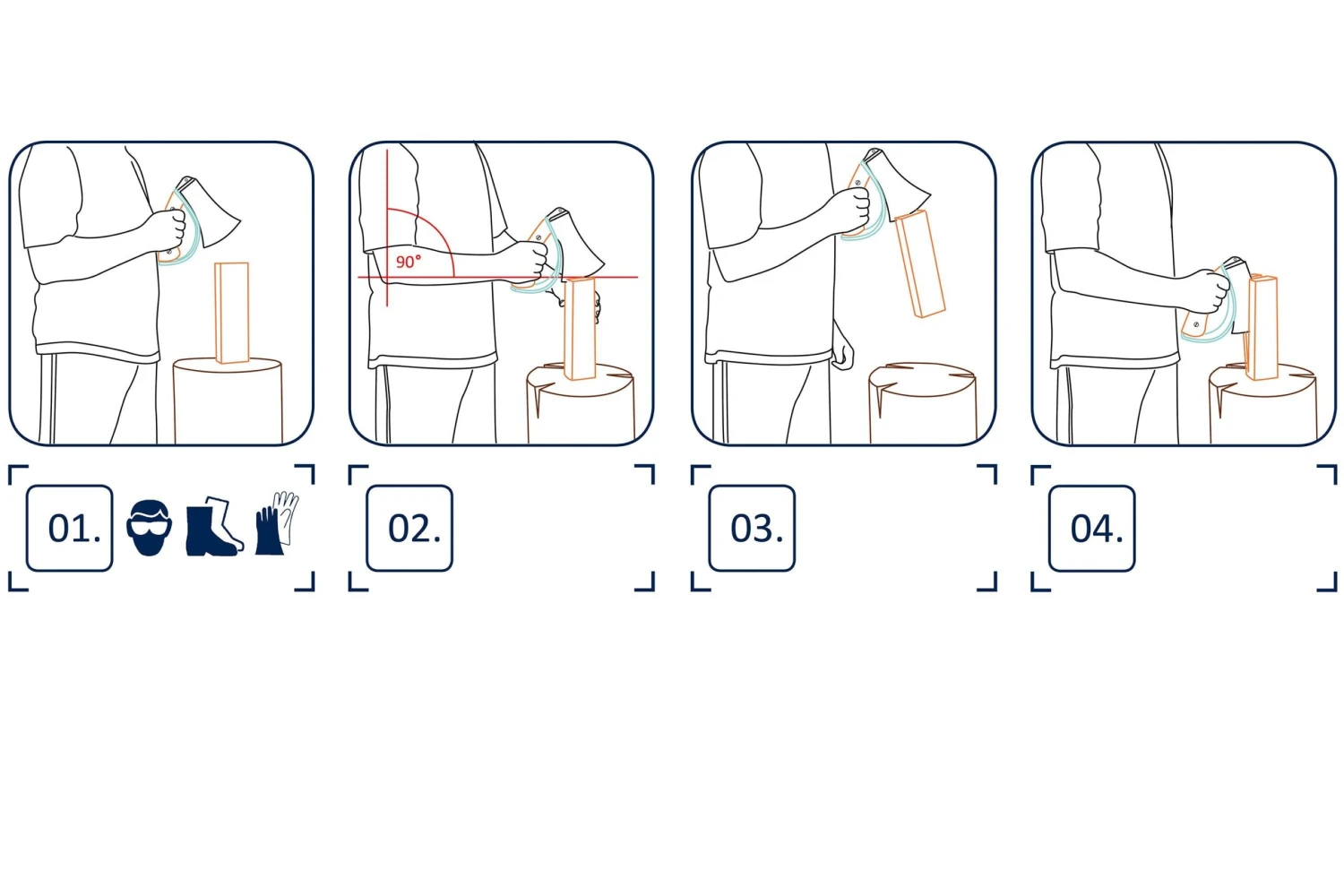 90°

01.

02.

03.

04.